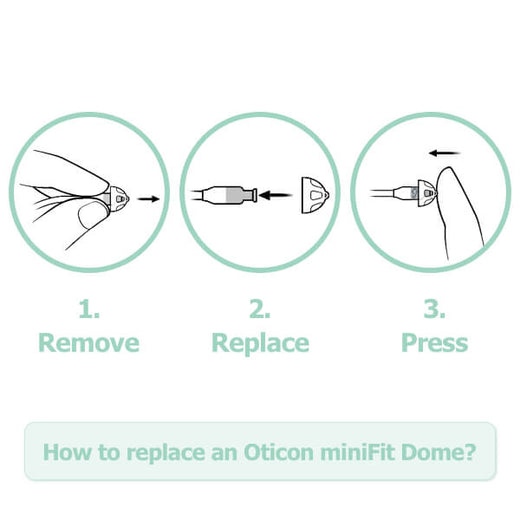 1.
Remove

2.
Replace

3.
Press

How to replace an Oticon miniFit Dome?