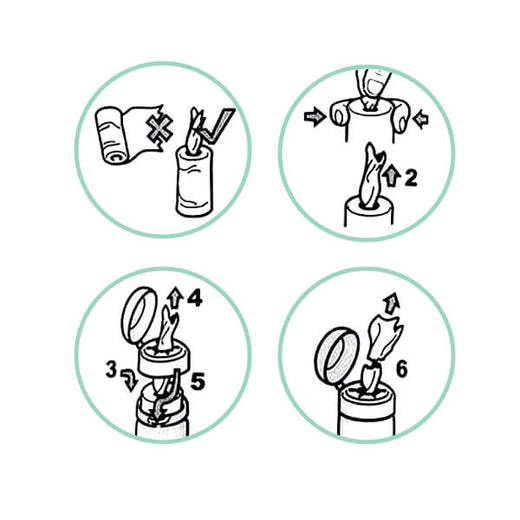 2

4

3

5

6